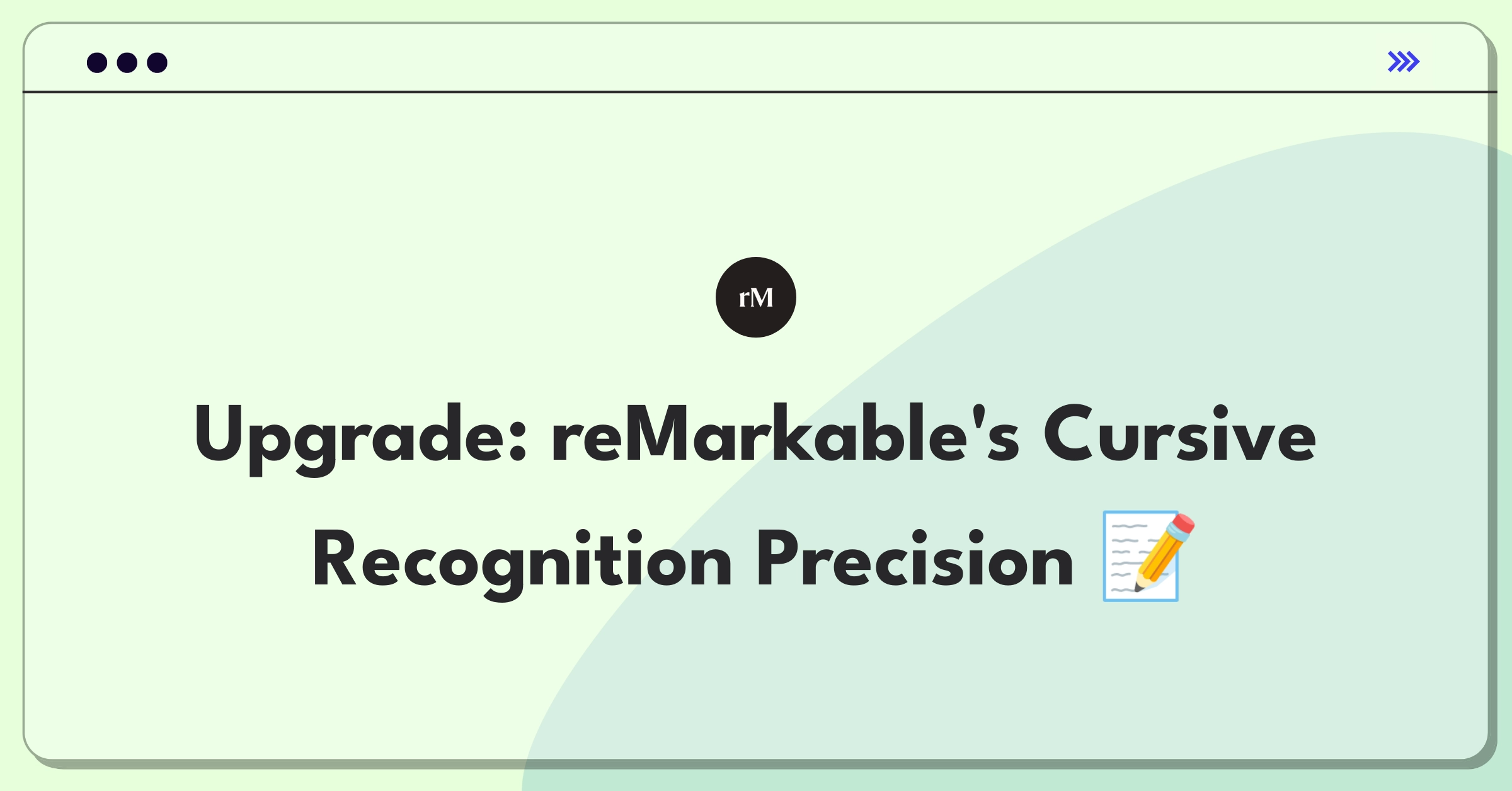 rM

Upgrade: reMarkable's Cursive Recognition Precision 📝