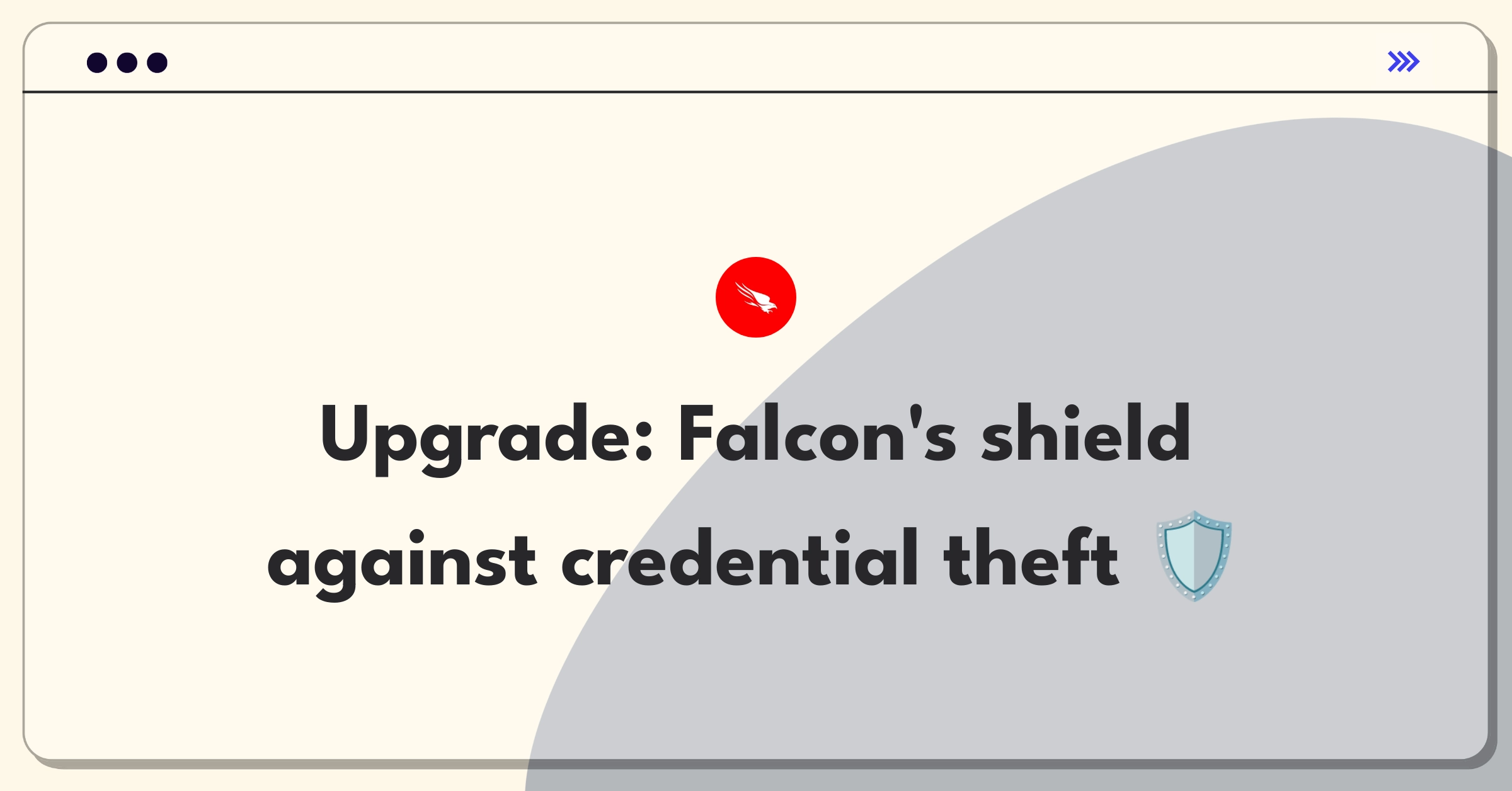 Upgrade: Falcon's shield against credential theft 🛡️