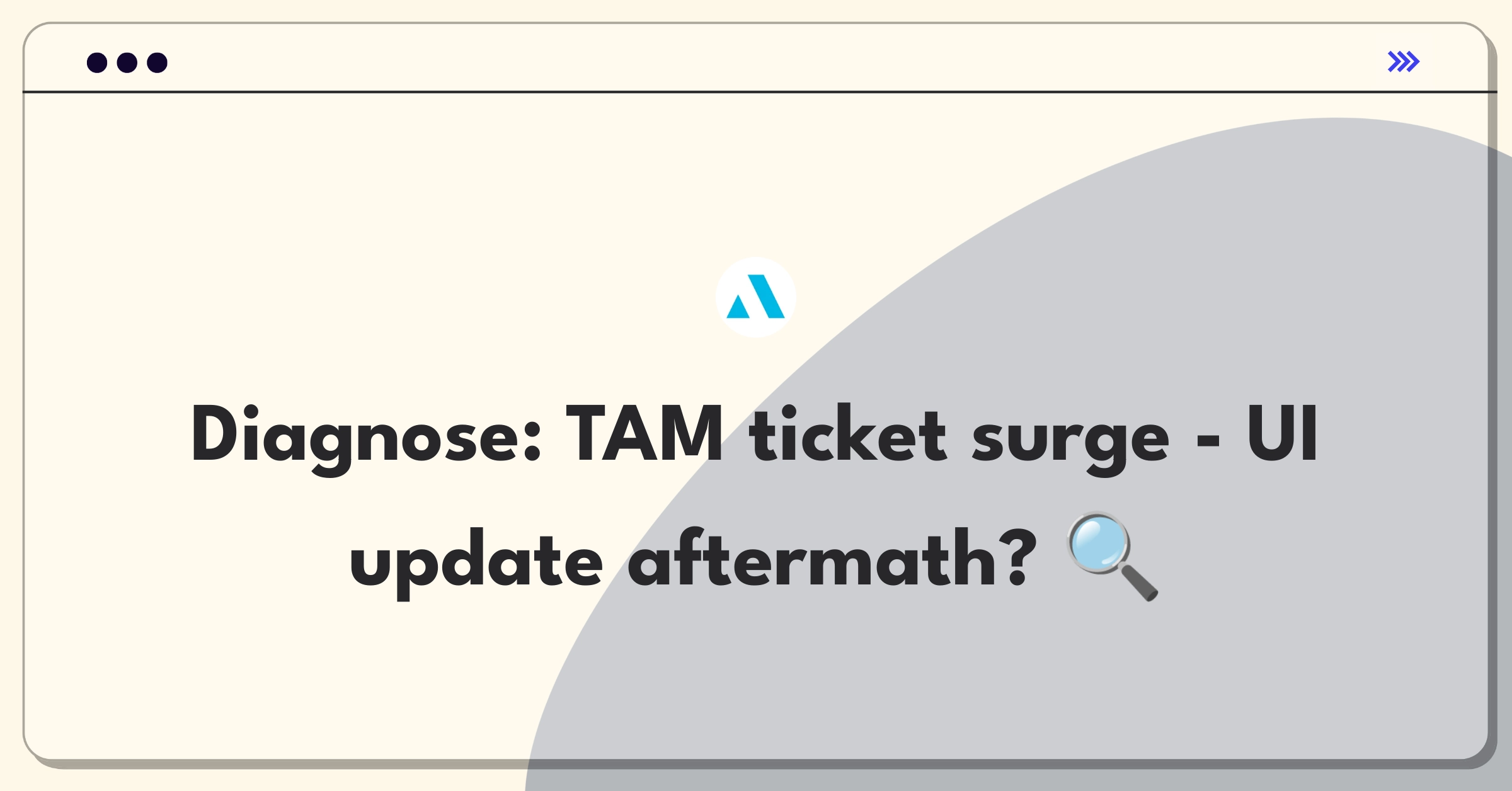 Diagnose: TAM ticket surge - UI update aftermath? 🔍