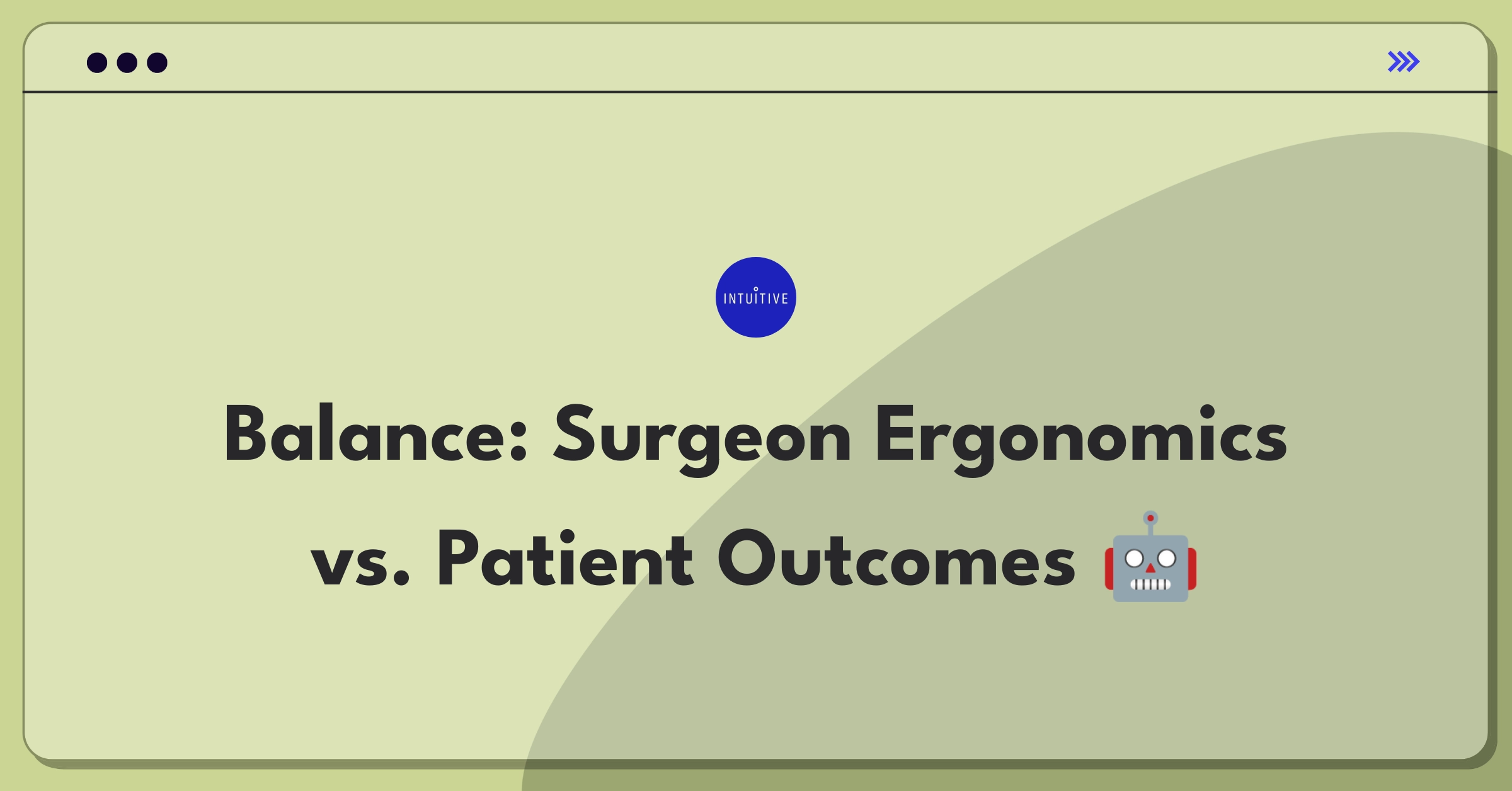 INTUITIVE

Balance: Surgeon Ergonomics vs. Patient Outcomes 🤖