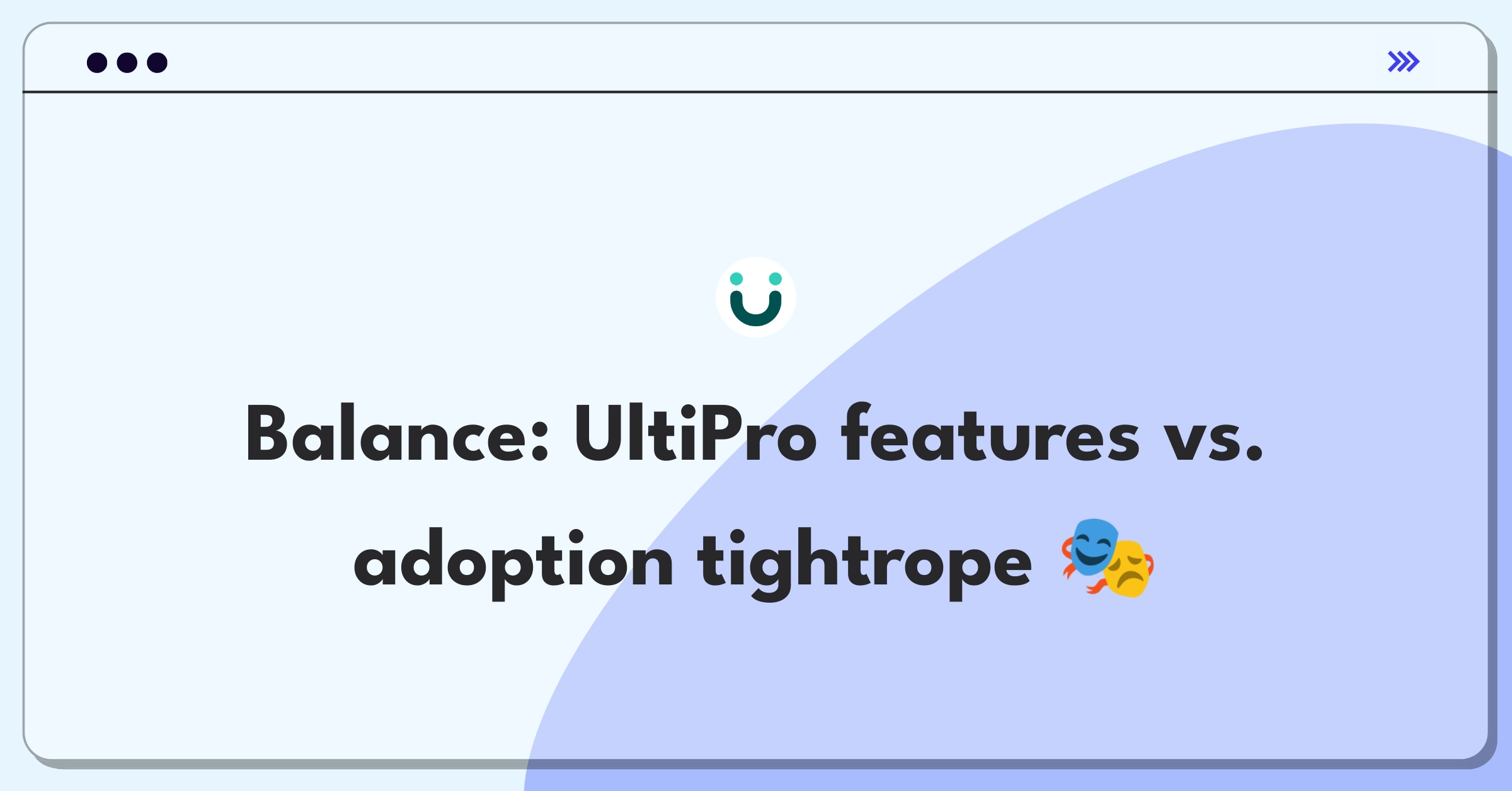 Balance: UltiPro features vs. adoption tightrope 🎭